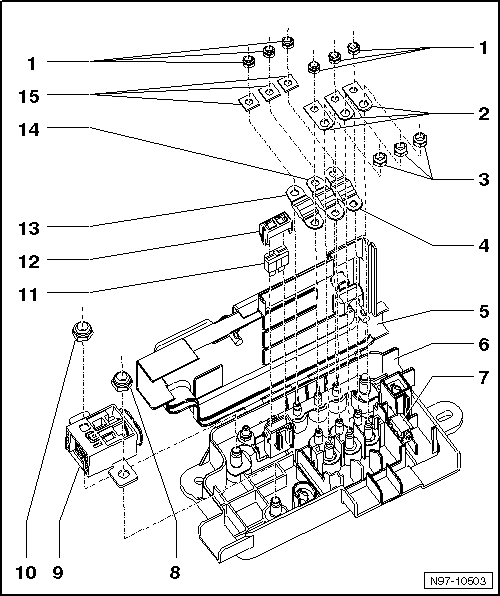 1
1
15
2
14
3
13
4
12
11
5
6
7
10 9 8
N97-10503