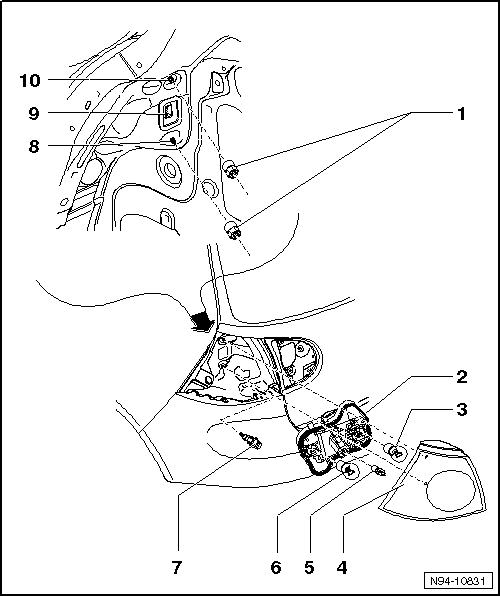 10
9
8
1
2
3
7
6
5
4
N94-10831