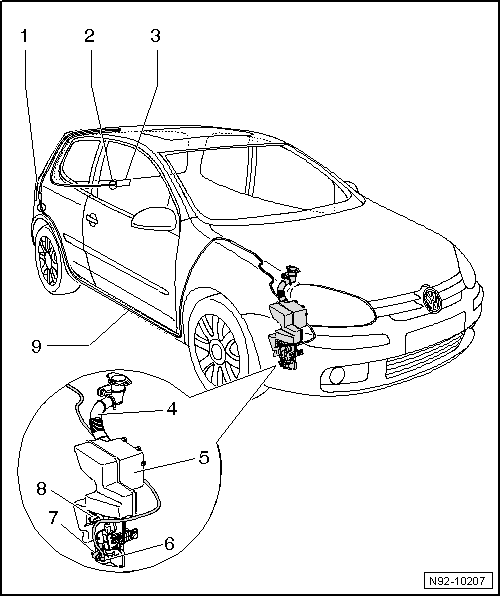 1
2
3
9
4
5
8
7
6
N92-10207