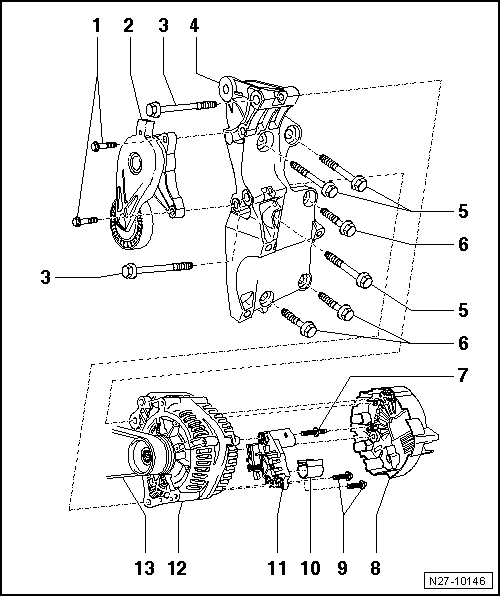 1
2
3
4
5
6
3
5
6
7
13
12
11
10
9
8
N27-10146