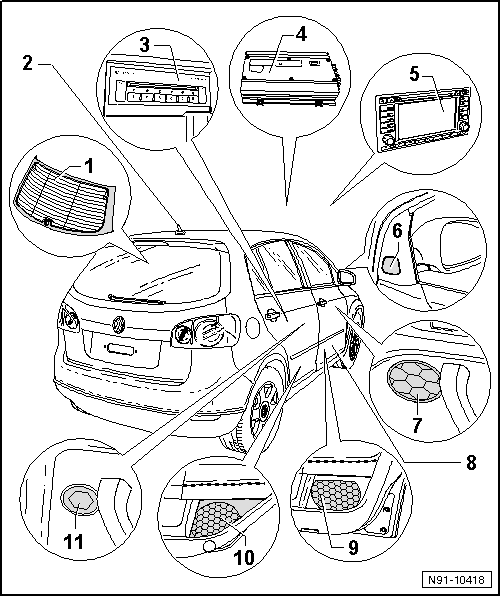 2
3
4
5
1
6
7
8
11
10
9
N91-10418