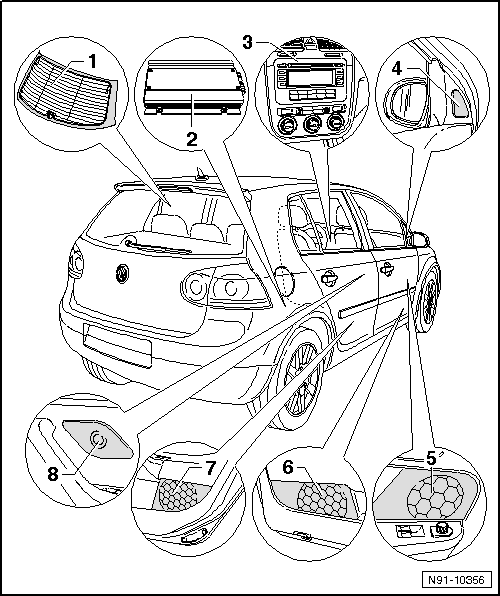 1
2
3
4
8
7
6
5
N91-10356