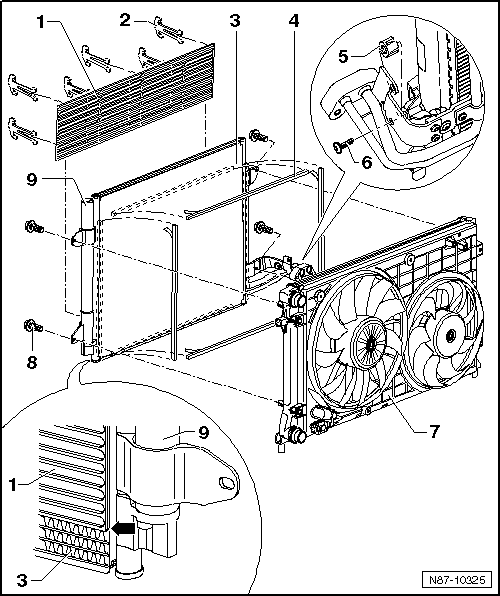 1
2
3
4
5
6
9
8
7
9
1
3
N87-10325