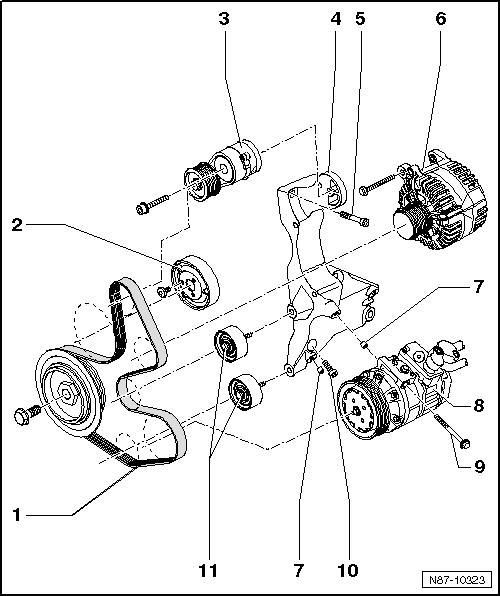 3
4
5
6
2
7
8
9
1
11
7
10
N87-10323