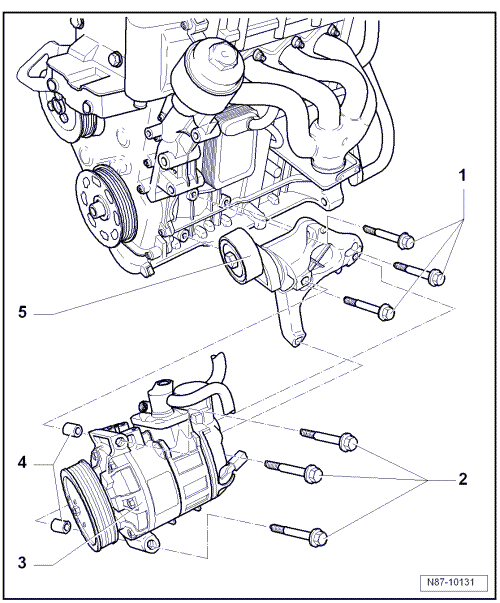 1

5

4

2

3

N87-10131