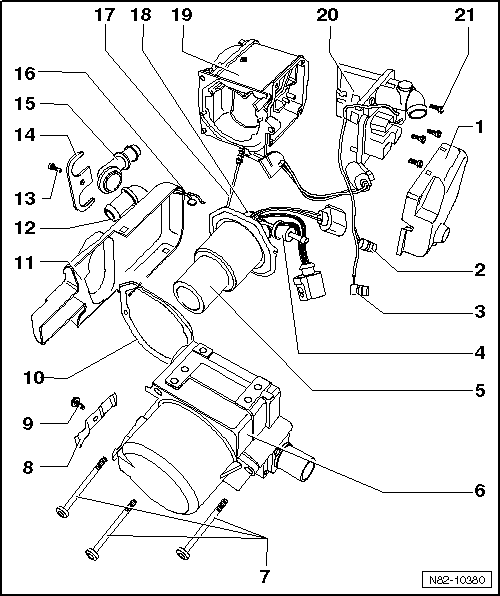 17 18 19 20 21

16
15
14
13
12
11
10
9
8

1
2
3
4
5
6

7

N82-10380