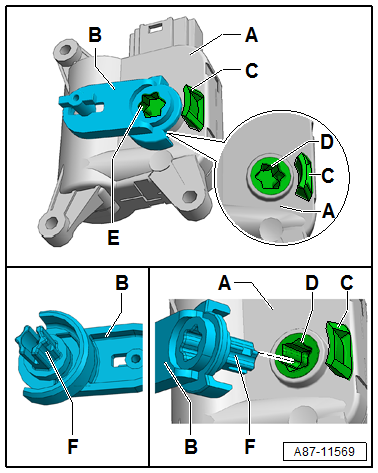 B
A
C
D
C
A
E

B
F

A
D
C
B
F
A87-11569