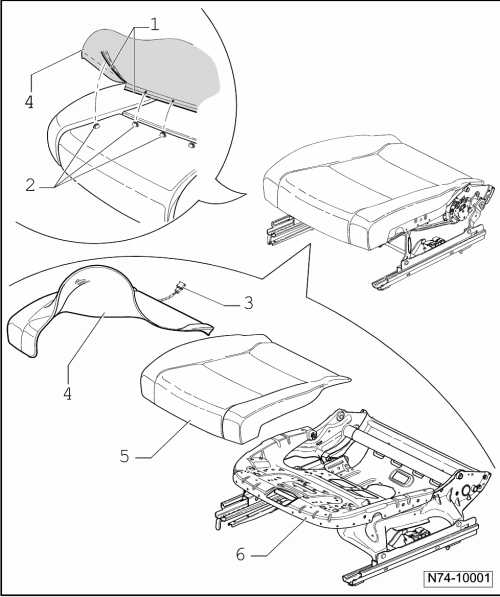 1
4
2
3
4
5
6
N74-10001