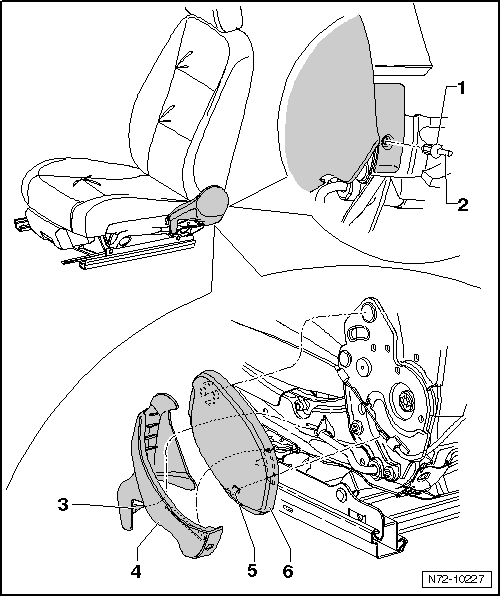 1
2
3
4
5
6
N72-10227