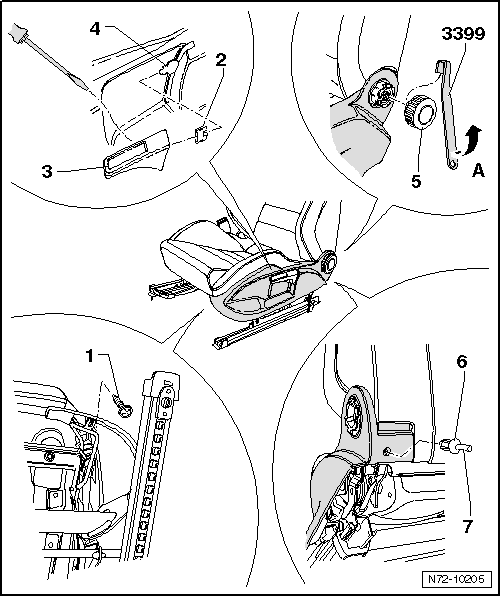 4
2
3
3399
5
A
1
6
7
N72-10205