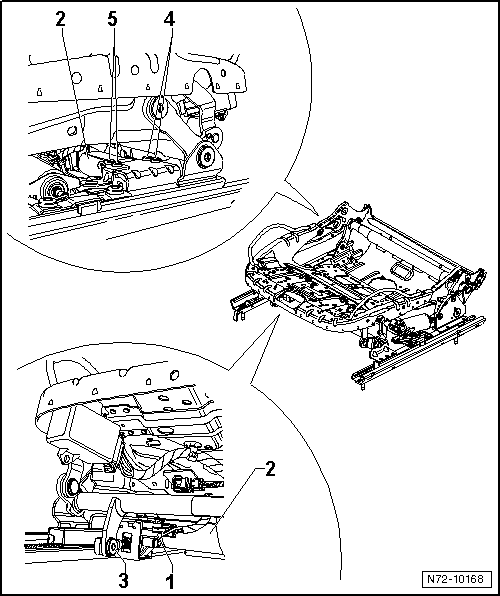 2
5
4
2
3
1
N72-10168