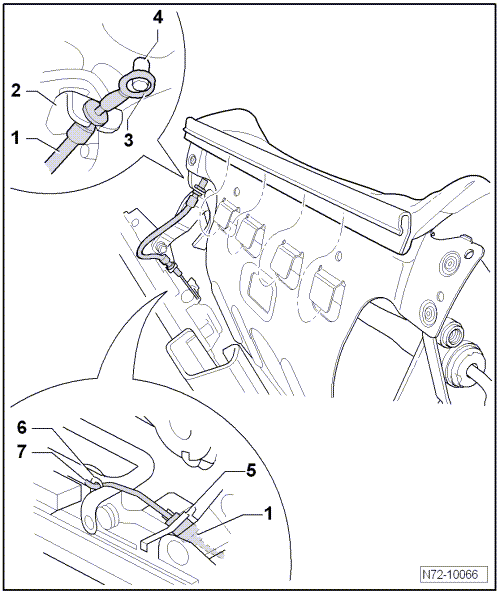 4
2
1
3
6
7
5
1
N72-10066