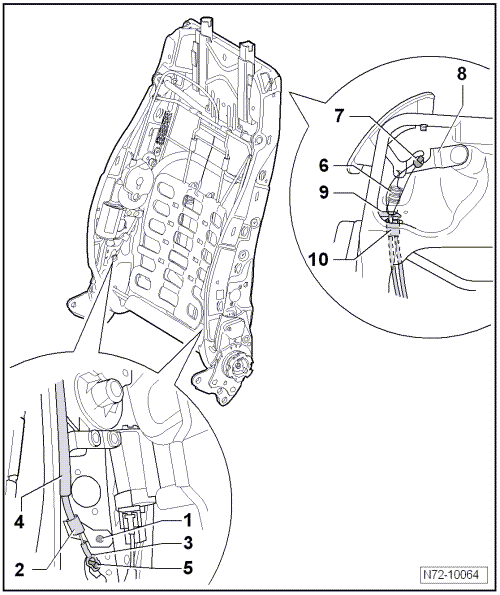 8
7
6
9
10
4
1
3
2
5
N72-10064