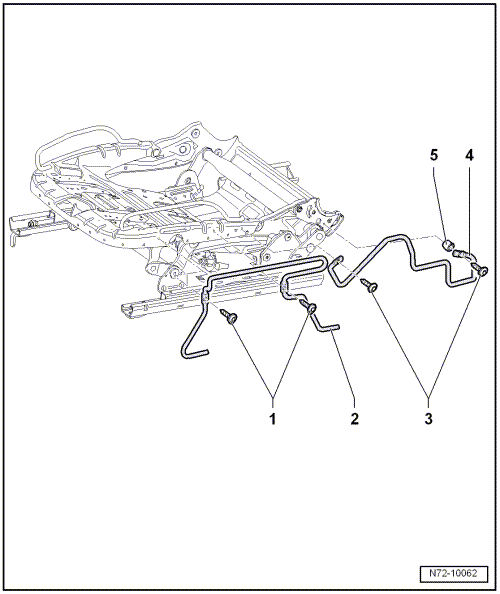 5
4
1
2
3
N72-10062