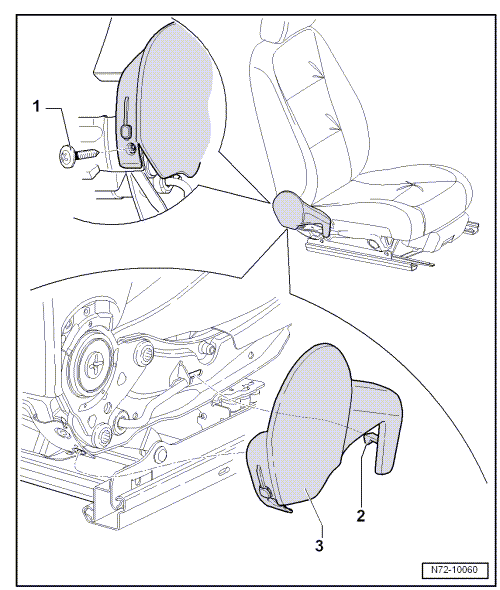 1
2
3
N72-10060