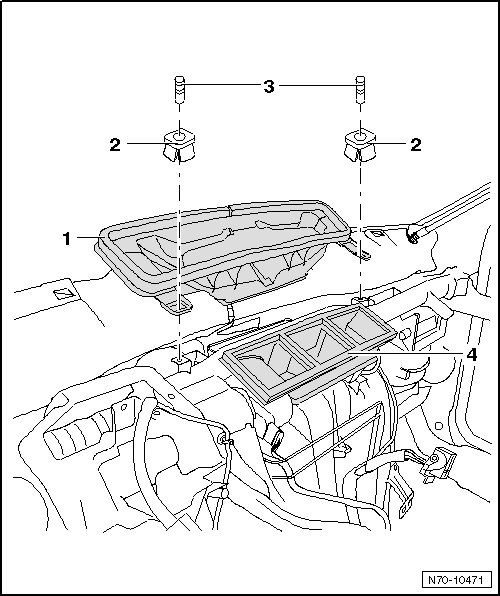 3
2
2
1
4
N70-10471