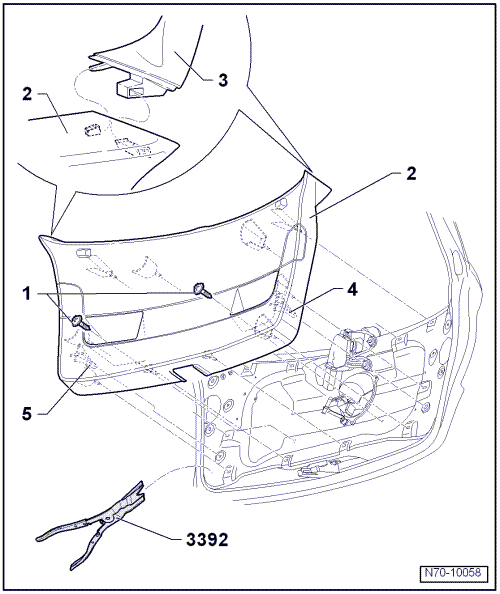 3
2
2
1
4
5
3392
N70-10058