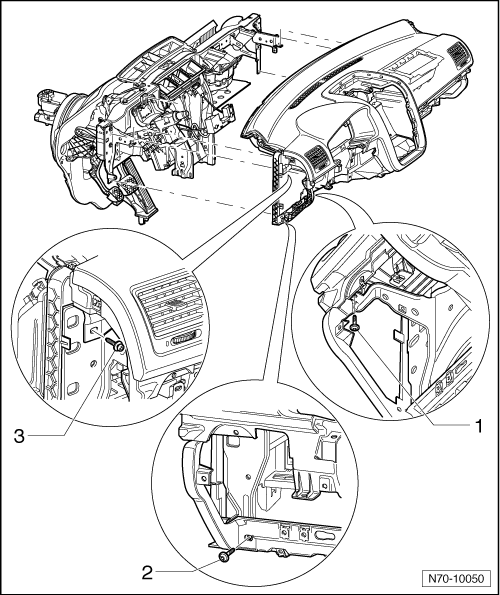 3

1

2

N70-10050