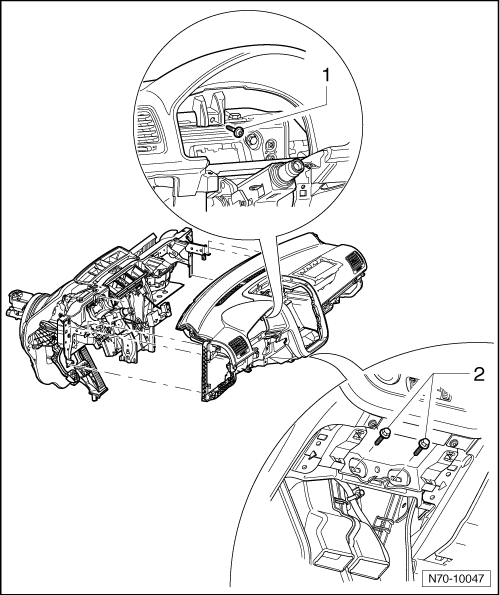 1

2

N70-10047