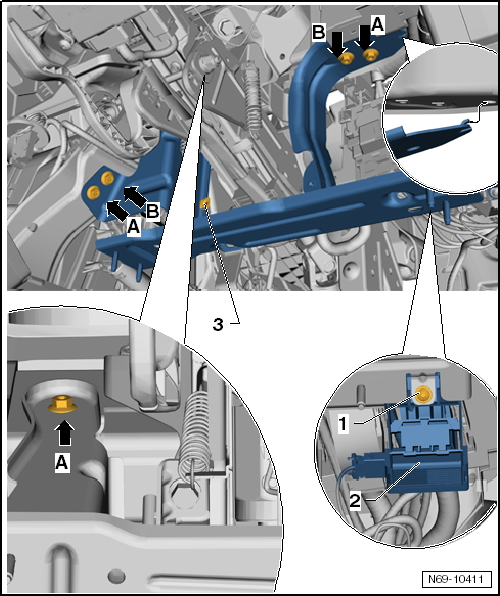 B A
B A
3
A
1
2
N69-10411