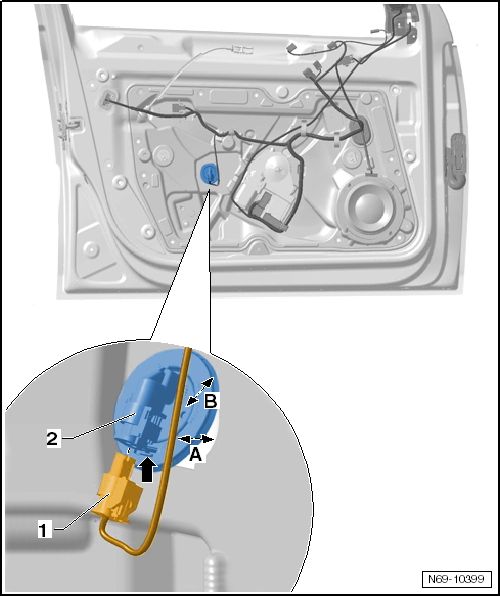 B
2
A
1
N69-10399