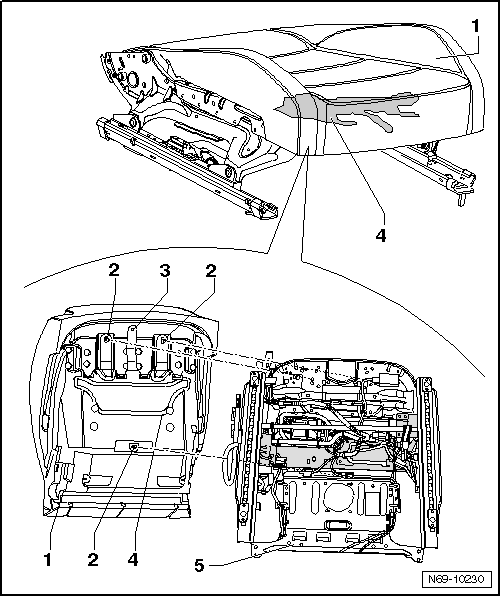 1
4
2
3
2
1
2
4
5
N69-10230