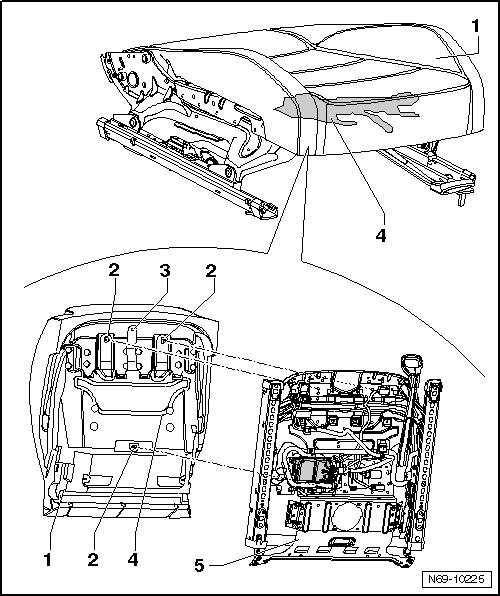 1
4
2
3
2
1
2
4
5
N69-10225