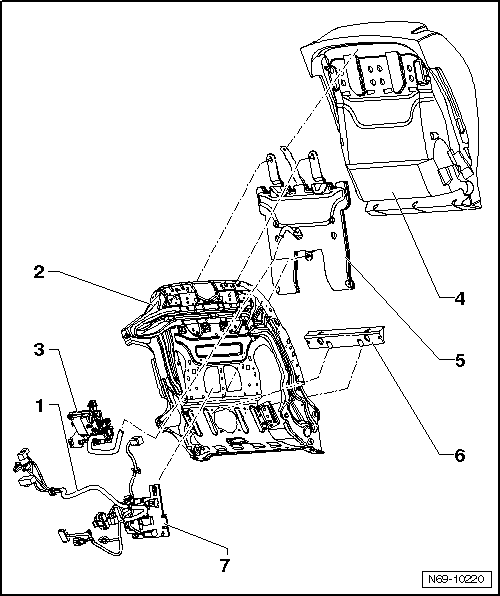 2
3
1
4
5
6
7
N69-10220