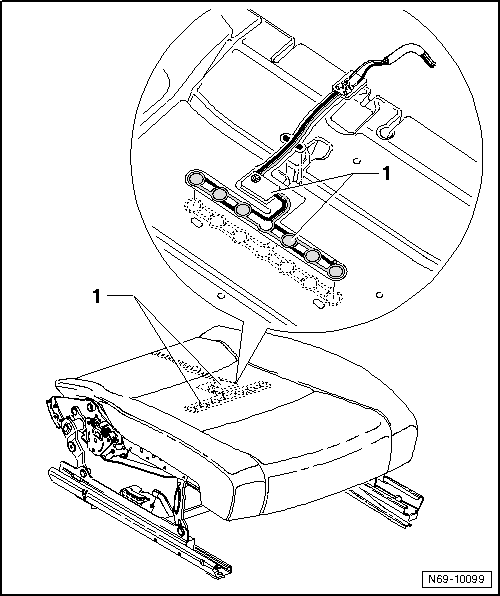 1

1

N69-10099