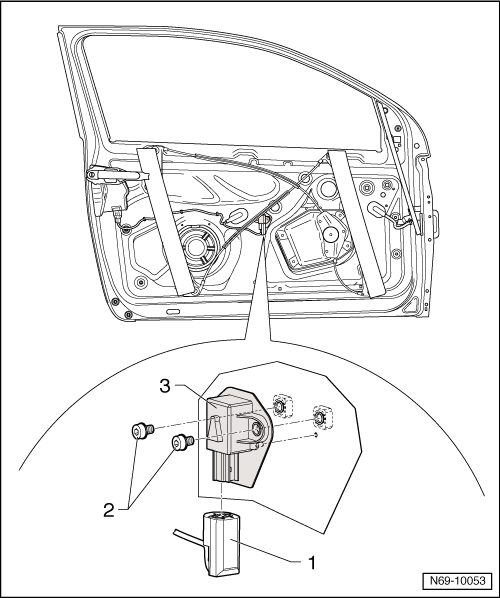 3

2

1

N69-10053