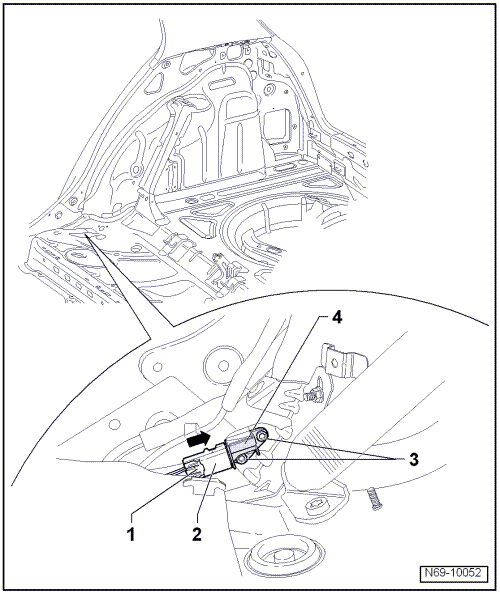 4

3

1

2

N69-10052