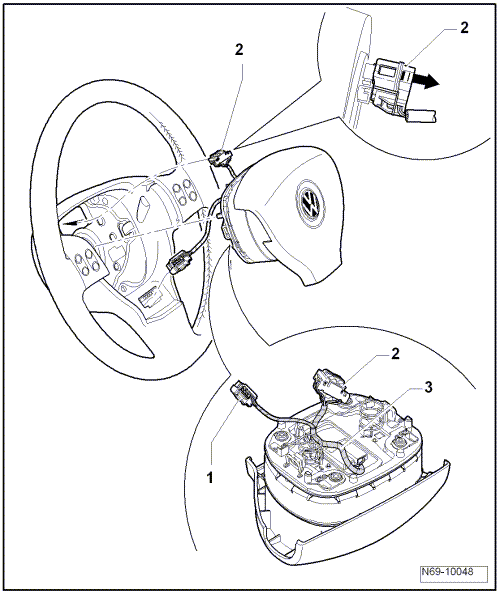 2

2

2

3

1

N69-10048