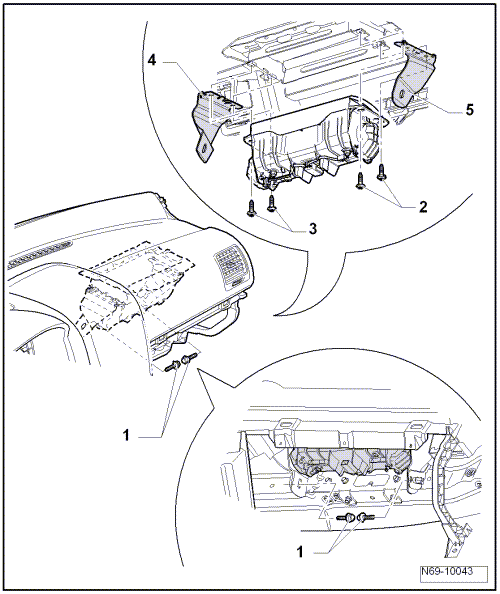 4
5
2
3
1
1
N69-10043