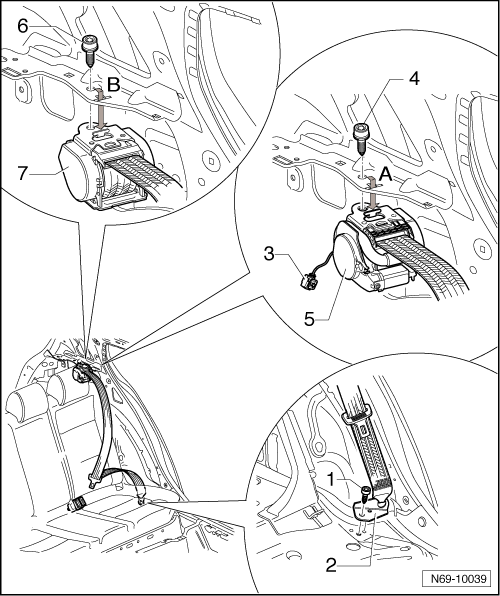 6
B
7
4
A
3
5
1
2
N69-10039