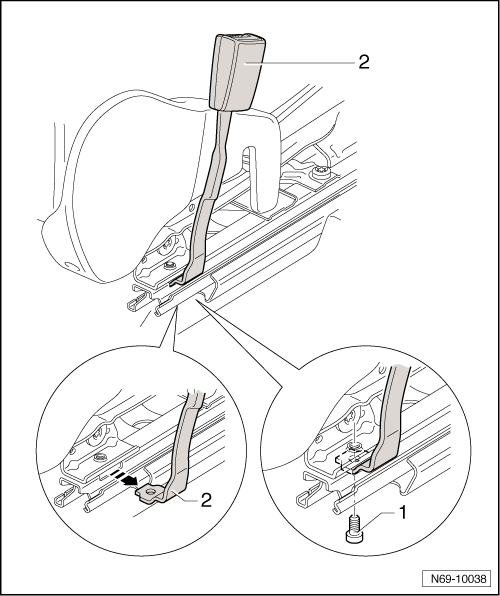 2

2

1

N69-10038