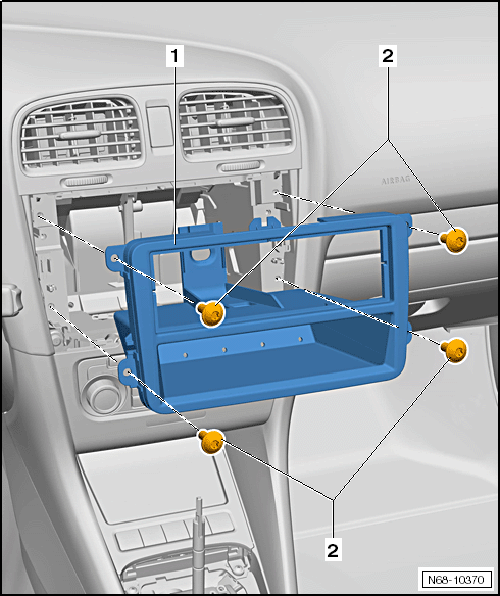 1

2

AIRBAG

2

N68-10370