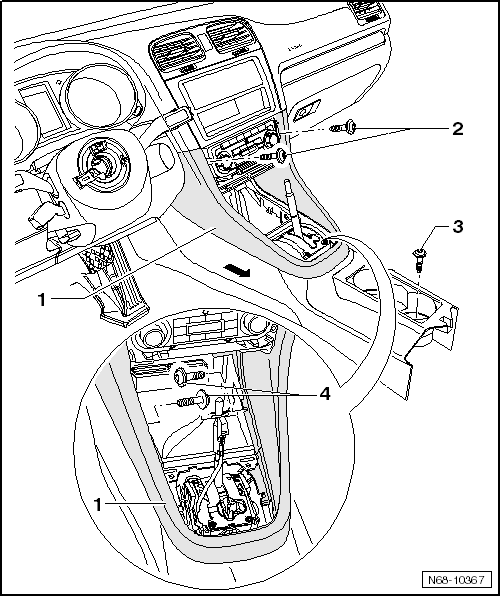 2

3

1

4

1

N68-10367