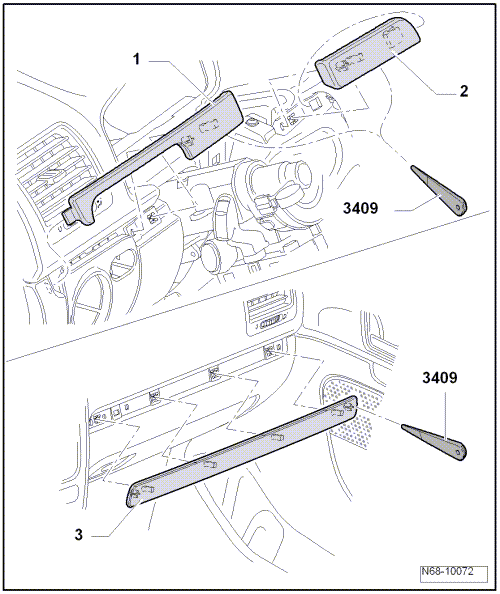 1
2
3409
3409
3
N68-10072