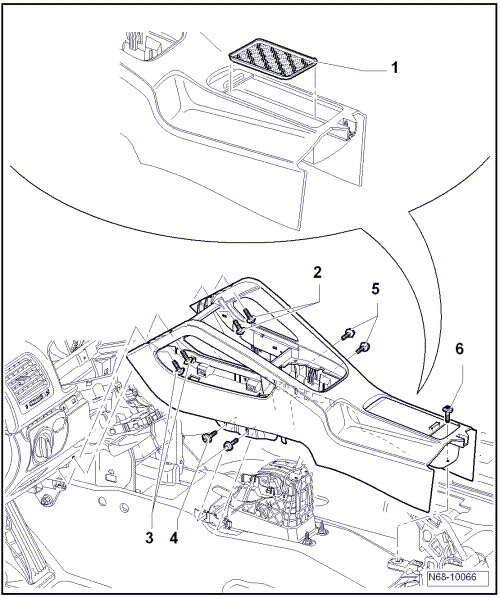 1

2

5

6

3

4

N68-10066