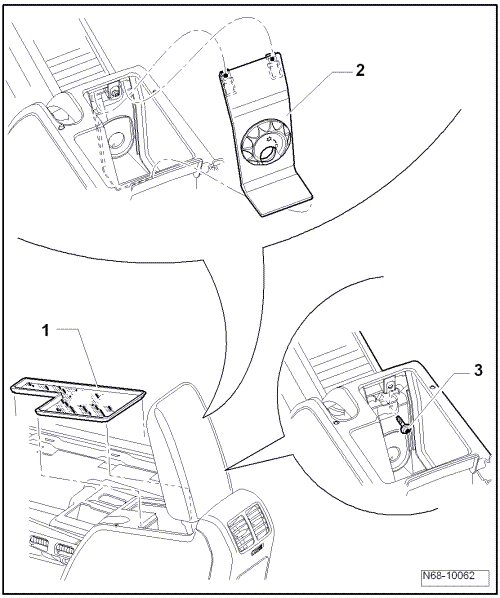 2

1

3

N68-10062