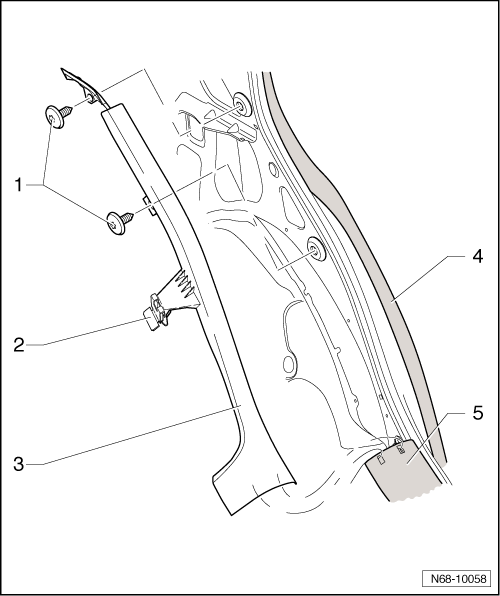 1

2

3

4

5

N68-10058