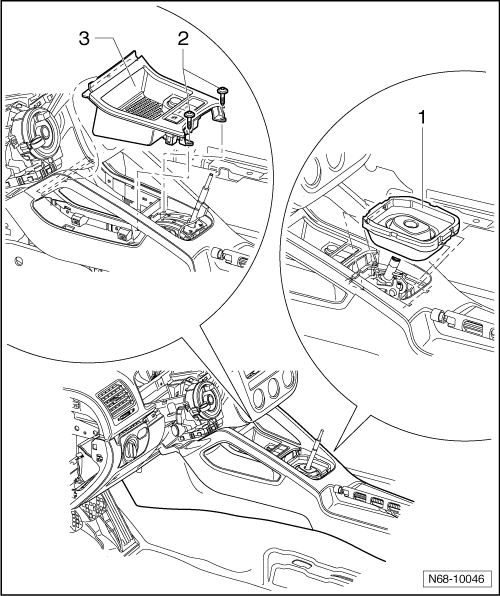 3
2
1
N68-10046