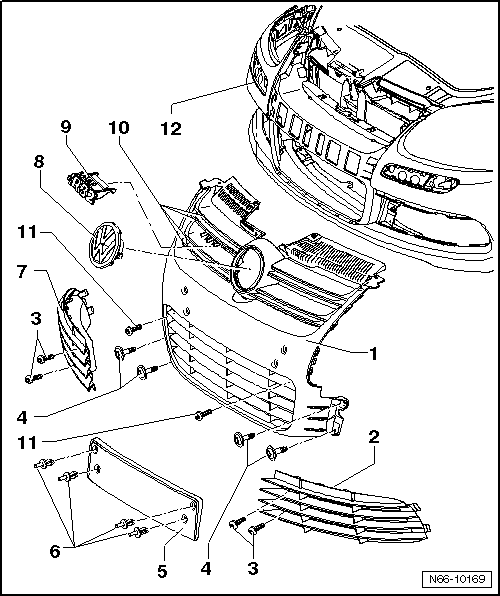 12
9
10
8
11
7
3
1
4
11
2
6
5
4
3
N66-10169