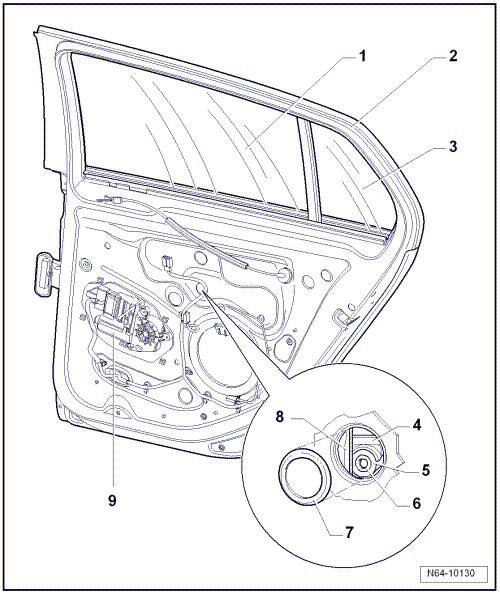 1
2
3
8
4
5
6
7
9
N64-10130