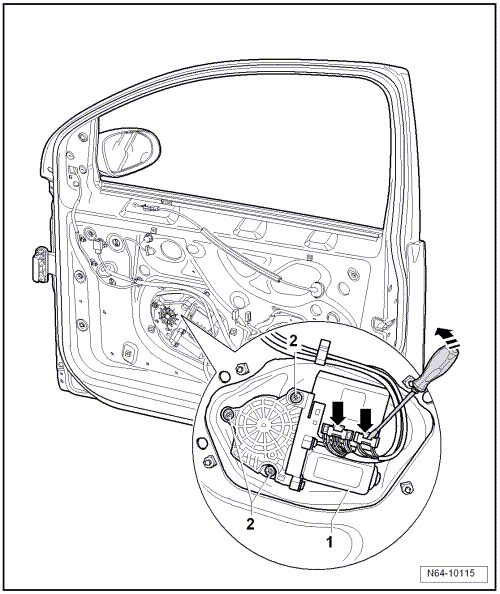 2

2

1

N64-10115