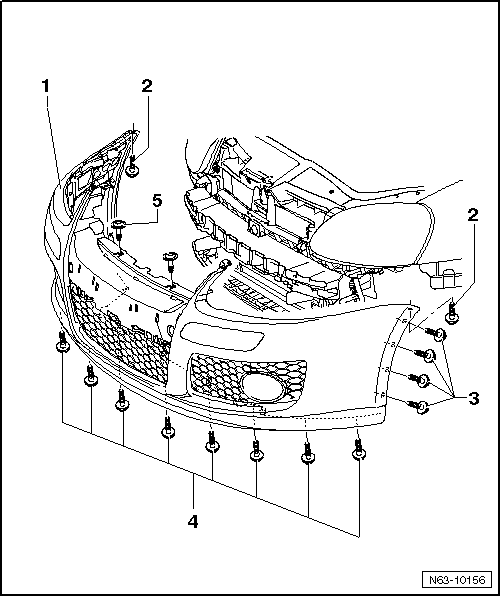 1
2
5
2
3
4
N63-10156