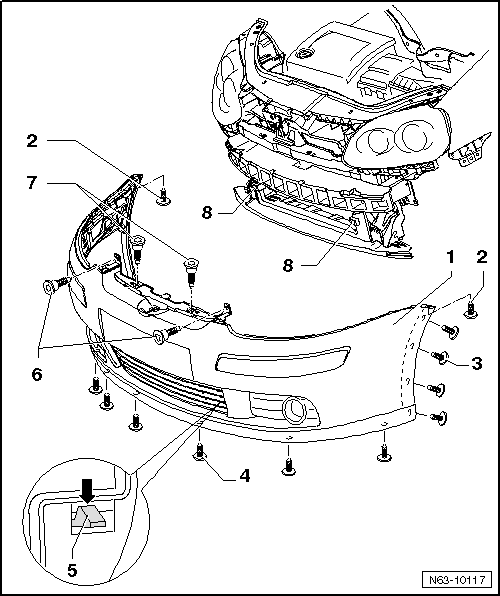 2
7
8
8
1
2
3
6
4
5
N63-10117