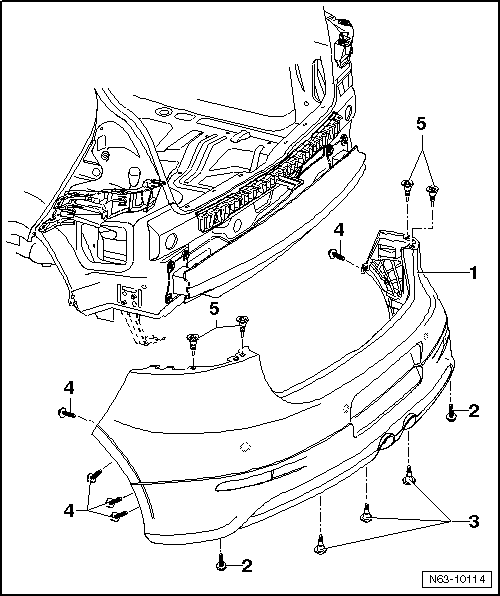 5
4
1
5
4
2
4
3
2
N63-10114