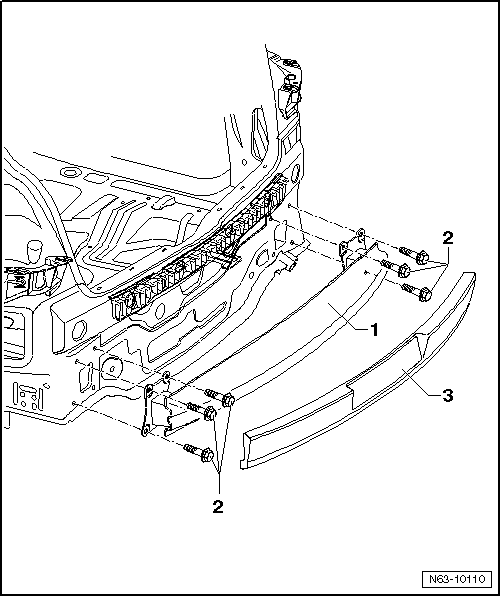 2
1
3
2
N63-10110