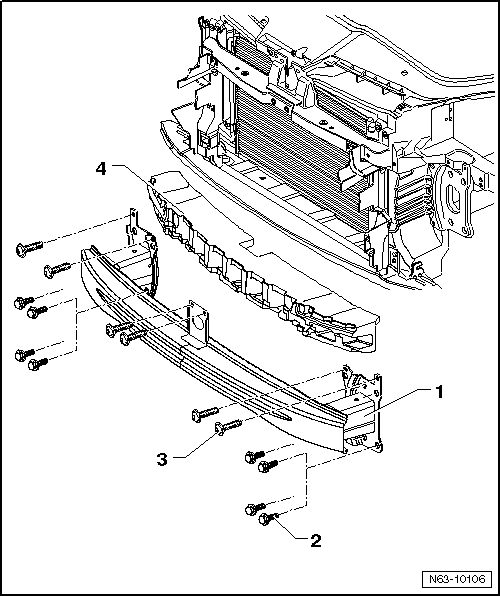 4
1
3
2
N63-10106